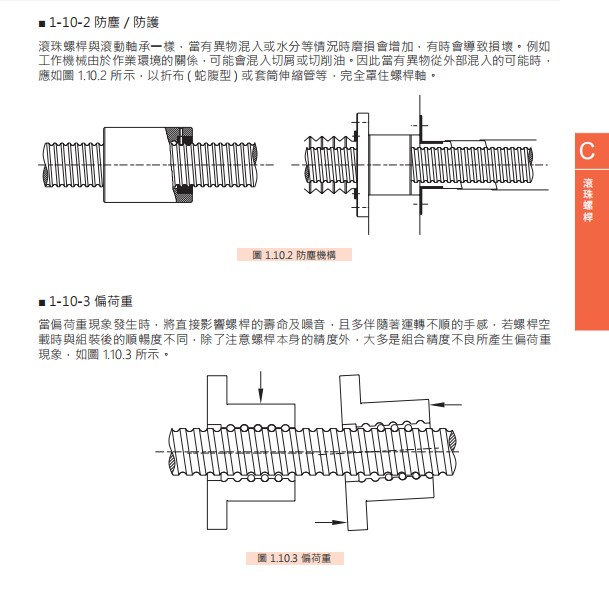 ■ 1-10-2 防塵 / 防護

滾珠螺桿與滾動軸承一樣，當有異物混入或水分等情況時磨損會增加，有時會導致損壞。例如工作機械由於作業環境的關係，可能會混入切屑或切削油。因此當有異物從外部混入的可能時，應如圖 1.10.2 所示，以折布 ( 蛇腹型 ) 或套筒伸縮管等，完全罩住螺桿軸。

圖 1.10.2 防塵機構

C

滾珠螺桿

■ 1-10-3 偏荷重

當偏荷重現象發生時，將直接影響螺桿的壽命及噪音，且多伴隨著運轉不順的手感，若螺桿空載時與組裝後的順暢度不同，除了注意螺桿本身的精度外，大多是組合精度不良所產生偏荷重現象，如圖 1.10.3 所示。

圖 1.10.3 偏荷重