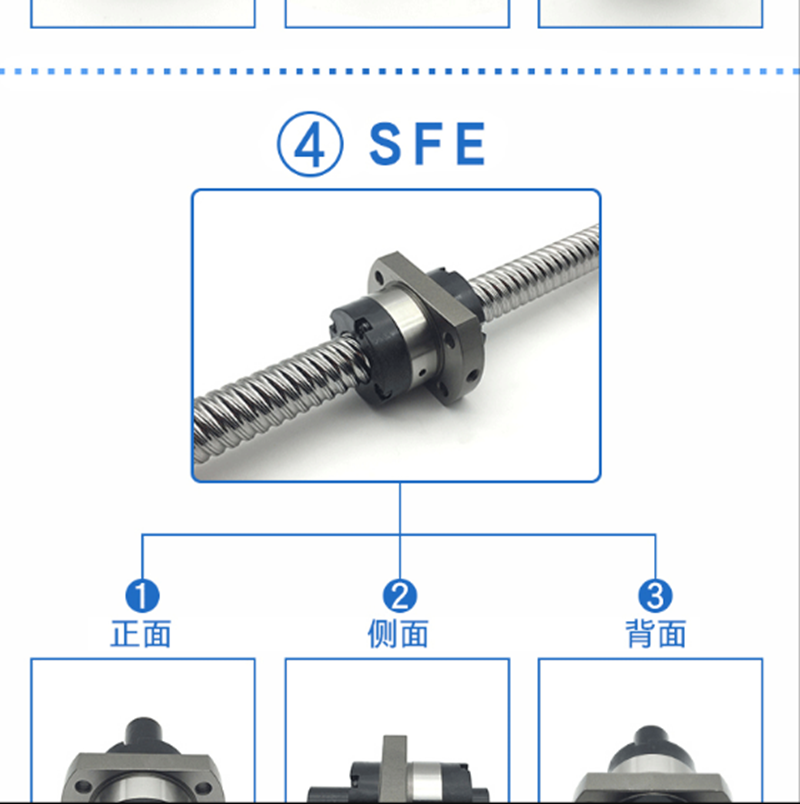 ④ SFE

❶
正面

❷
侧面

❸
背面