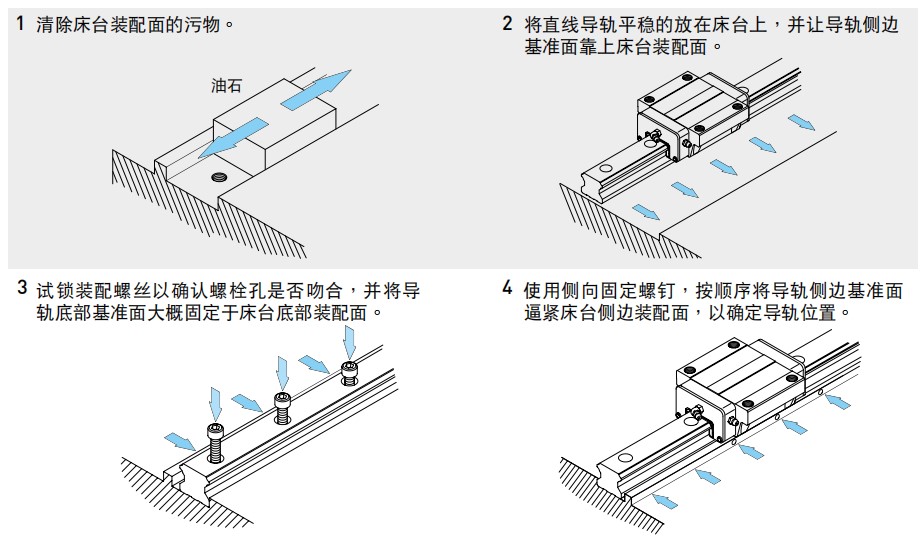 1 清除床台装配面的污物。

油石

2 将直线导轨平稳的放在床台上，并让导轨侧边基准面靠上床台装配面。

3 试锁装配螺丝以确认螺栓孔是否吻合，并将导轨底部基准面大概固定于床台底部装配面。

4 使用侧向固定螺钉，按顺序将导轨侧边基准面逼紧床台侧边装配面，以确定导轨位置。